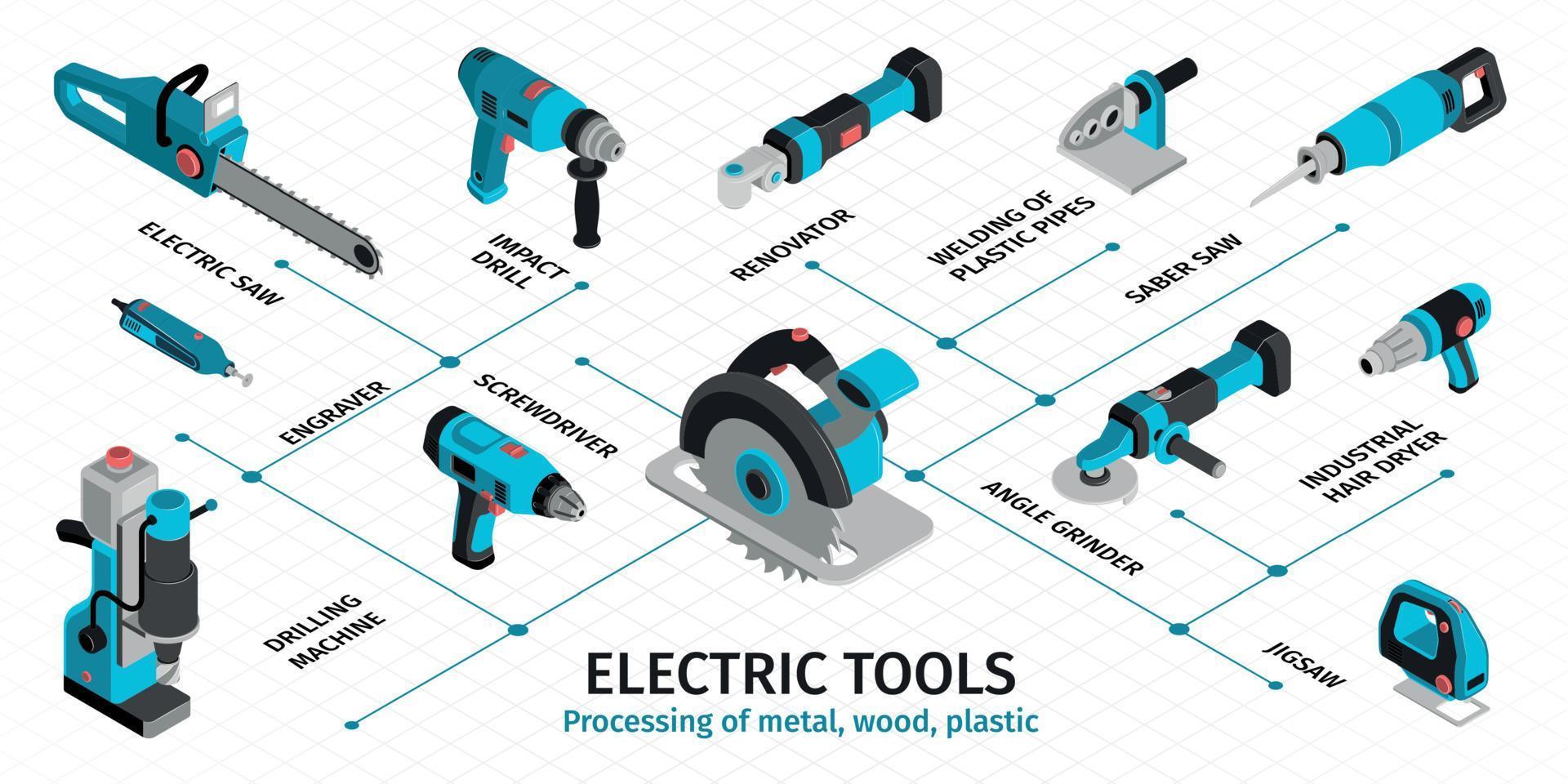 ELECTRIC SAW

IMPACT DRILL

RENOVATOR

WELDING OF PLASTIC PIPES

SABER SAW

ENGRAVER

SCREWDRIVER

INDUSTRIAL HAIR DRYER

ANGLE GRINDER

DRILLING MACHINE

JIGSAW

ELECTRIC TOOLS

Processing of metal, wood, plastic